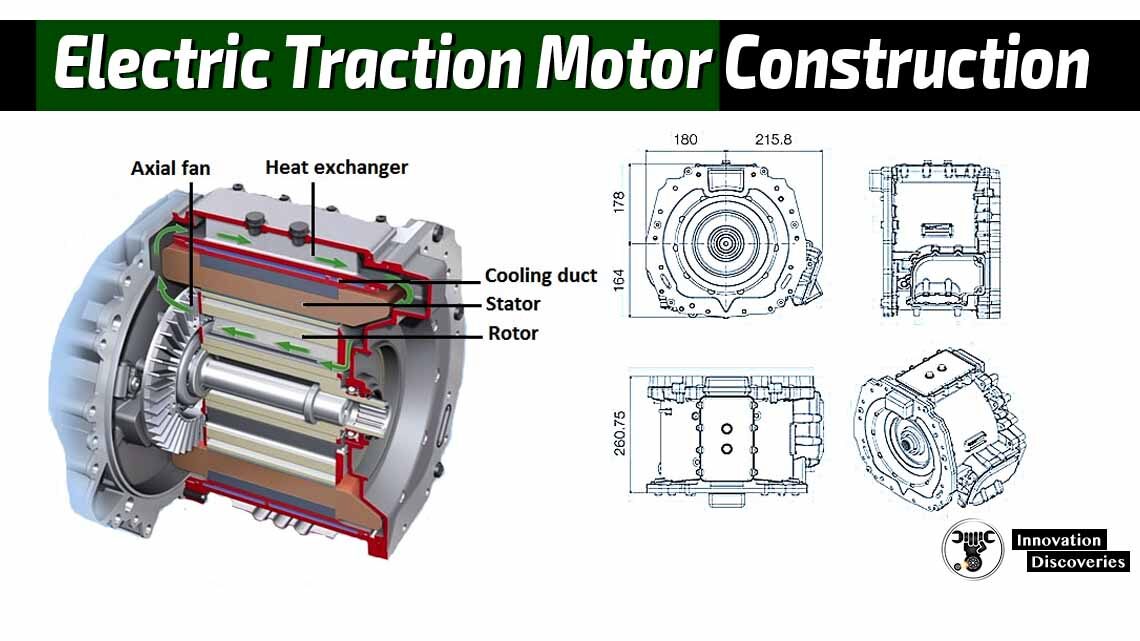 Electric Traction Motor Construction

Axial fan
Heat exchanger
Cooling duct
Stator
Rotor

180
215.8
178
164
260.75

Innovation
Discoveries