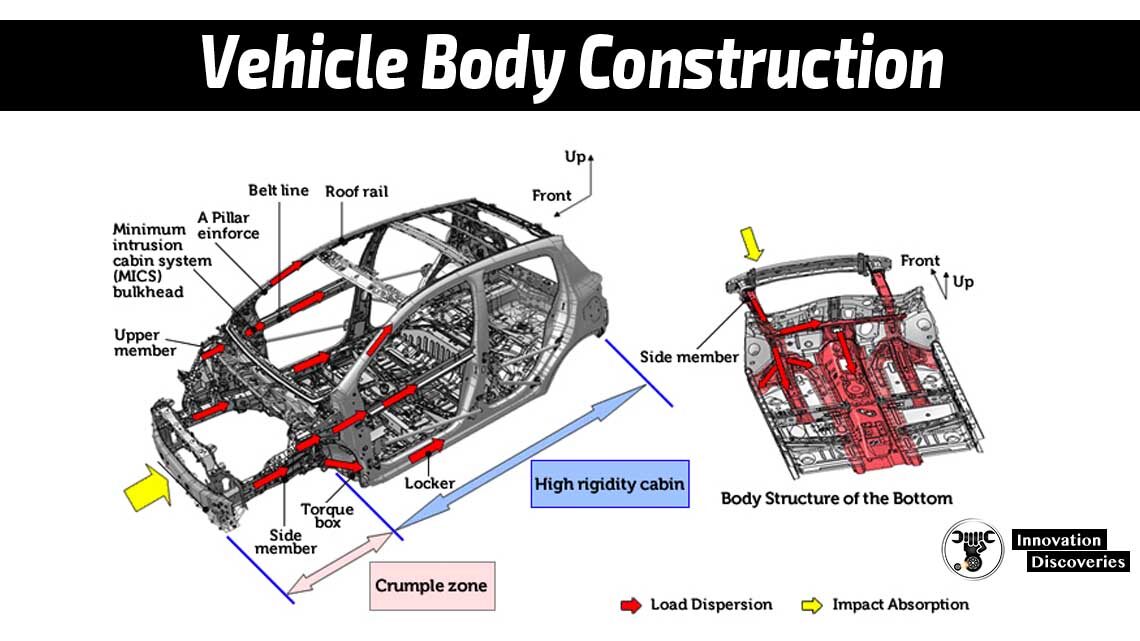 Vehicle Body Construction

Up
Front
Belt line
Roof rail
A Pillar einforce
Minimum intrusion cabin system (MICS) bulkhead
Upper member
Side member
Torque box
Locker
High rigidity cabin
Crumple zone

Front
Up
Side member
Body Structure of the Bottom

Load Dispersion
Impact Absorption

Innovation Discoveries